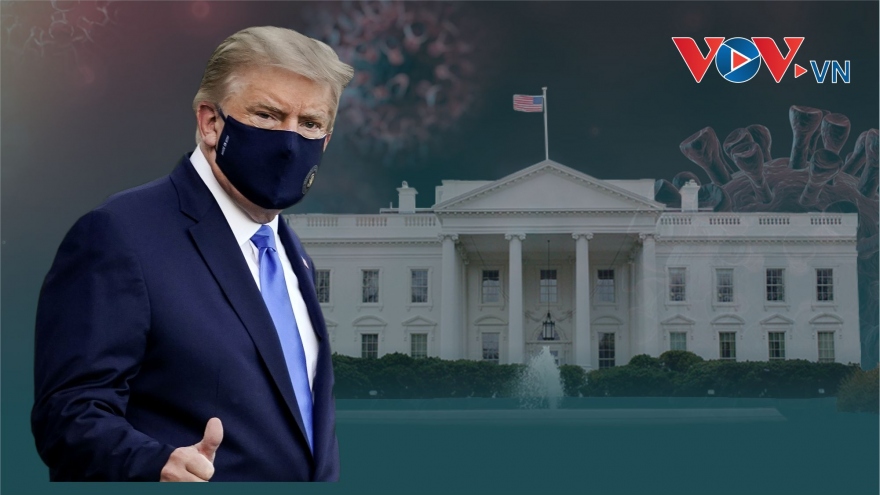 VOV.VN